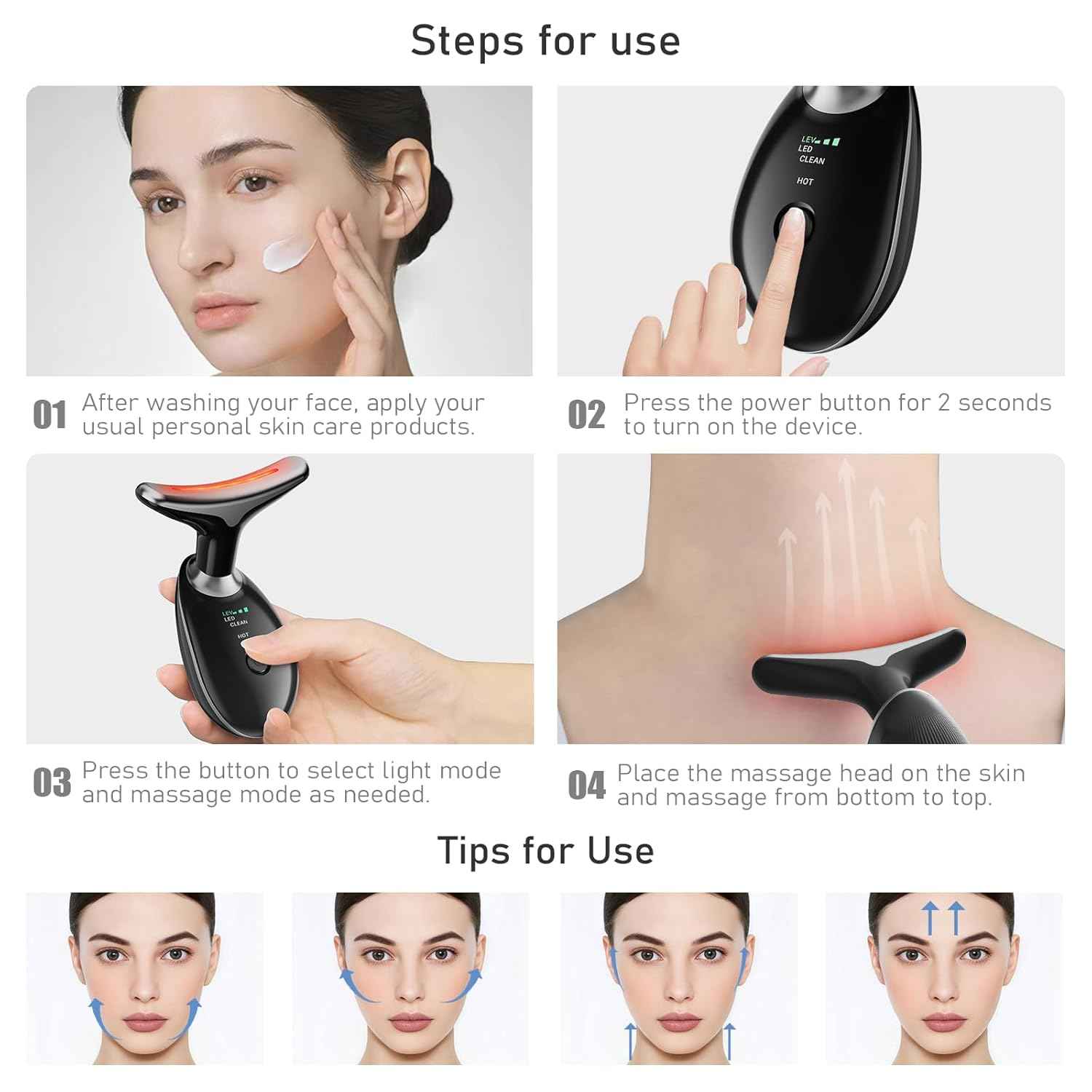 Steps for use

LEV
LED
CLEAN
HOT

01 After washing your face, apply your usual personal skin care products.

02 Press the power button for 2 seconds to turn on the device.

LEV
LED
CLEAN
HOT

03 Press the button to select light mode and massage mode as needed.

04 Place the massage head on the skin and massage from bottom to top.

Tips for Use