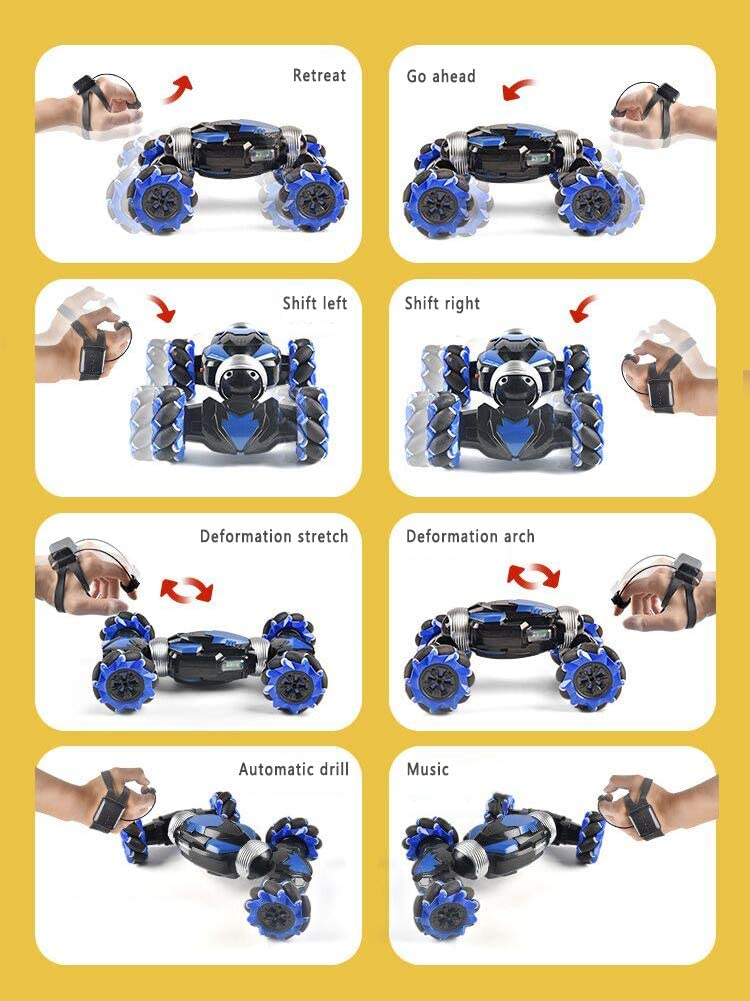 Retreat

Go ahead

Shift left

Shift right

Deformation stretch

Deformation arch

Automatic drill

Music