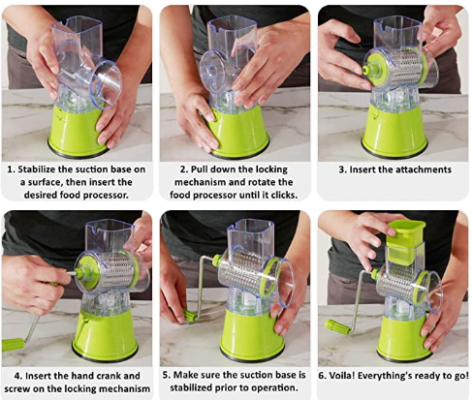 1. Stabilize the suction base on a surface, then insert the desired food processor.

2. Pull down the locking mechanism and rotate the food processor until it clicks.

3. Insert the attachments

4. Insert the hand crank and screw on the locking mechanism

5. Make sure the suction base is stabilized prior to operation.

6. Voila! Everything's ready to go!